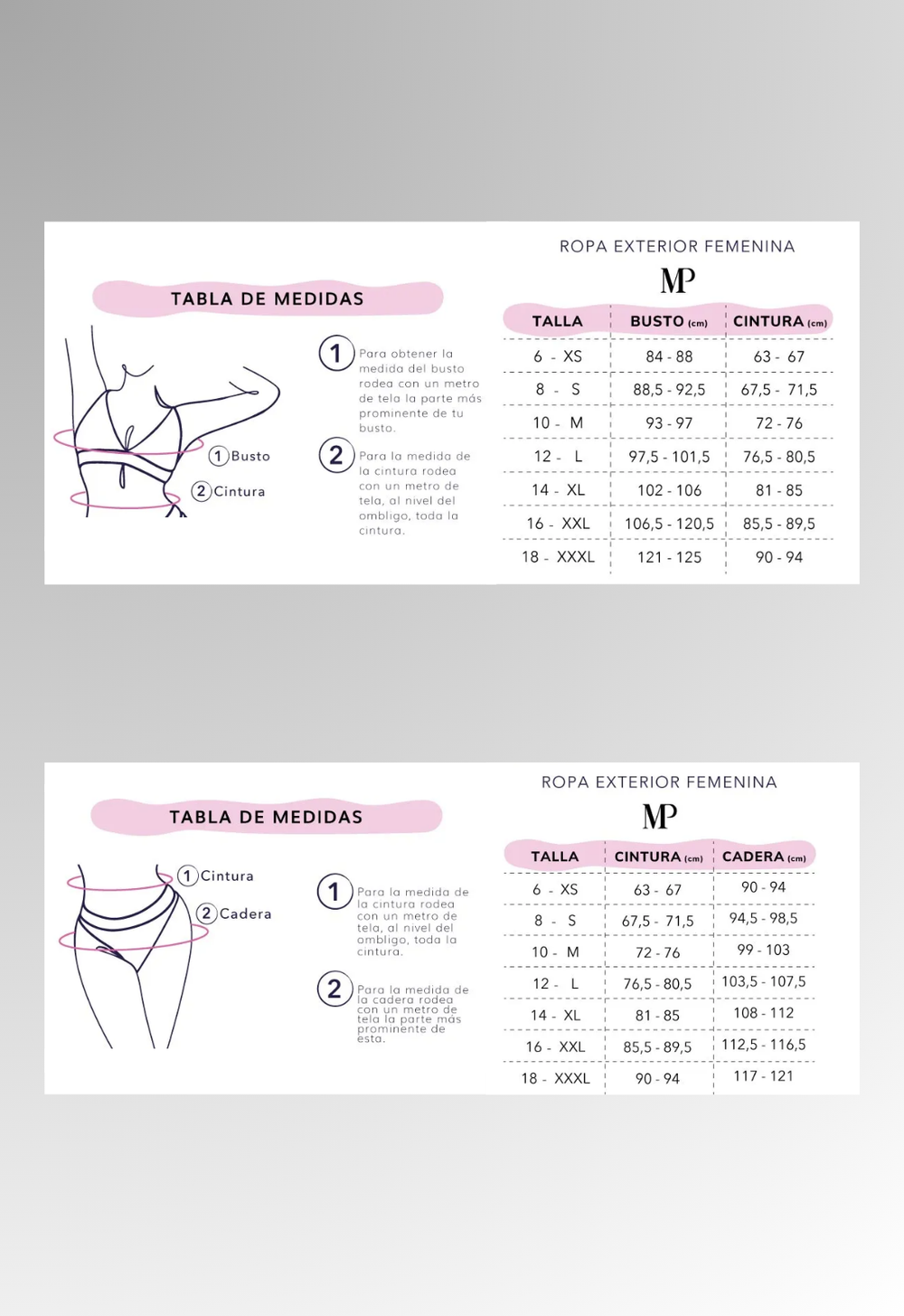 TABLA DE MEDIDAS

1 Busto
2 Cintura

1 Para obtener la medida del busto rodea con un metro de tela la parte más prominente de tu busto.

2 Para la medida de la cintura rodea con un metro de tela, al nivel del ombligo, toda la cintura.

ROPA EXTERIOR FEMENINA

MP

| TALLA | BUSTO (cm) | CINTURA (cm) |
|---|---|---|
| 6 - XS | 84 - 88 | 63 - 67 |
| 8 - S | 88,5 - 92,5 | 67,5 - 71,5 |
| 10 - M | 93 - 97 | 72 - 76 |
| 12 - L | 97,5 - 101,5 | 76,5 - 80,5 |
| 14 - XL | 102 - 106 | 81 - 85 |
| 16 - XXL | 106,5 - 120,5 | 85,5 - 89,5 |
| 18 - XXXL | 121 - 125 | 90 - 94 |

TABLA DE MEDIDAS

1 Cintura
2 Cadera

1 Para la medida de la cintura rodea con un metro de tela, al nivel del ombligo, toda la cintura.

2 Para la medida de la cadera rodea con un metro de tela la parte más prominente de esta.

ROPA EXTERIOR FEMENINA

MP

| TALLA | CINTURA (cm) | CADERA (cm) |
|---|---|---|
| 6 - XS | 63 - 67 | 90 - 94 |
| 8 - S | 67,5 - 71,5 | 94,5 - 98,5 |
| 10 - M | 72 - 76 | 99 - 103 |
| 12 - L | 76,5 - 80,5 | 103,5 - 107,5 |
| 14 - XL | 81 - 85 | 108 - 112 |
| 16 - XXL | 85,5 - 89,5 | 112,5 - 116,5 |
| 18 - XXXL | 90 - 94 | 117 - 121 |