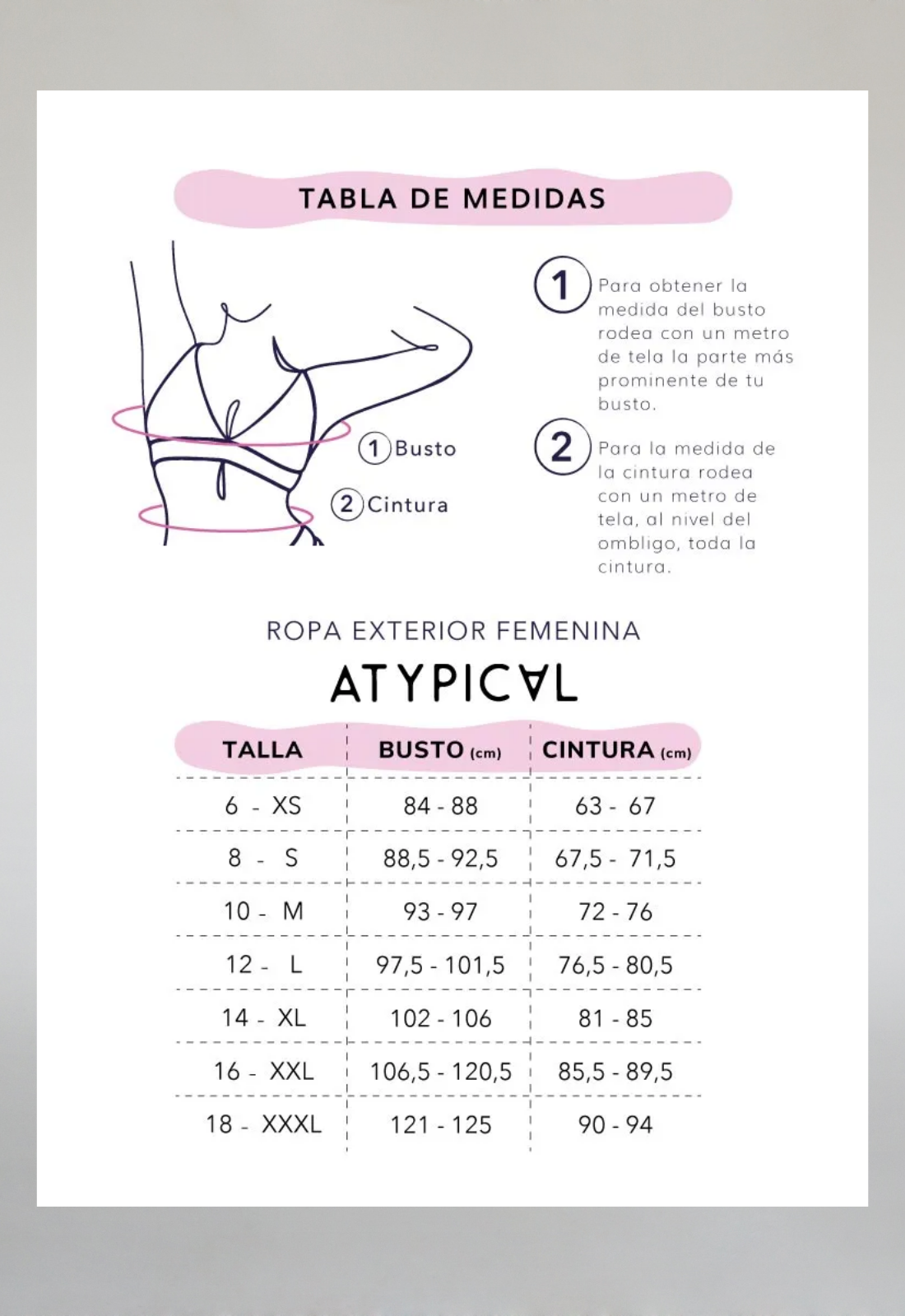 TABLA DE MEDIDAS

1 Busto

2 Cintura

1 Para obtener la medida del busto rodea con un metro de tela la parte más prominente de tu busto.

2 Para la medida de la cintura rodea con un metro de tela, al nivel del ombligo, toda la cintura.

ROPA EXTERIOR FEMENINA

ATYPICAL

| TALLA | BUSTO (cm) | CINTURA (cm) |
|---|---|---|
| 6 - XS | 84 - 88 | 63 - 67 |
| 8 - S | 88,5 - 92,5 | 67,5 - 71,5 |
| 10 - M | 93 - 97 | 72 - 76 |
| 12 - L | 97,5 - 101,5 | 76,5 - 80,5 |
| 14 - XL | 102 - 106 | 81 - 85 |
| 16 - XXL | 106,5 - 120,5 | 85,5 - 89,5 |
| 18 - XXXL | 121 - 125 | 90 - 94 |