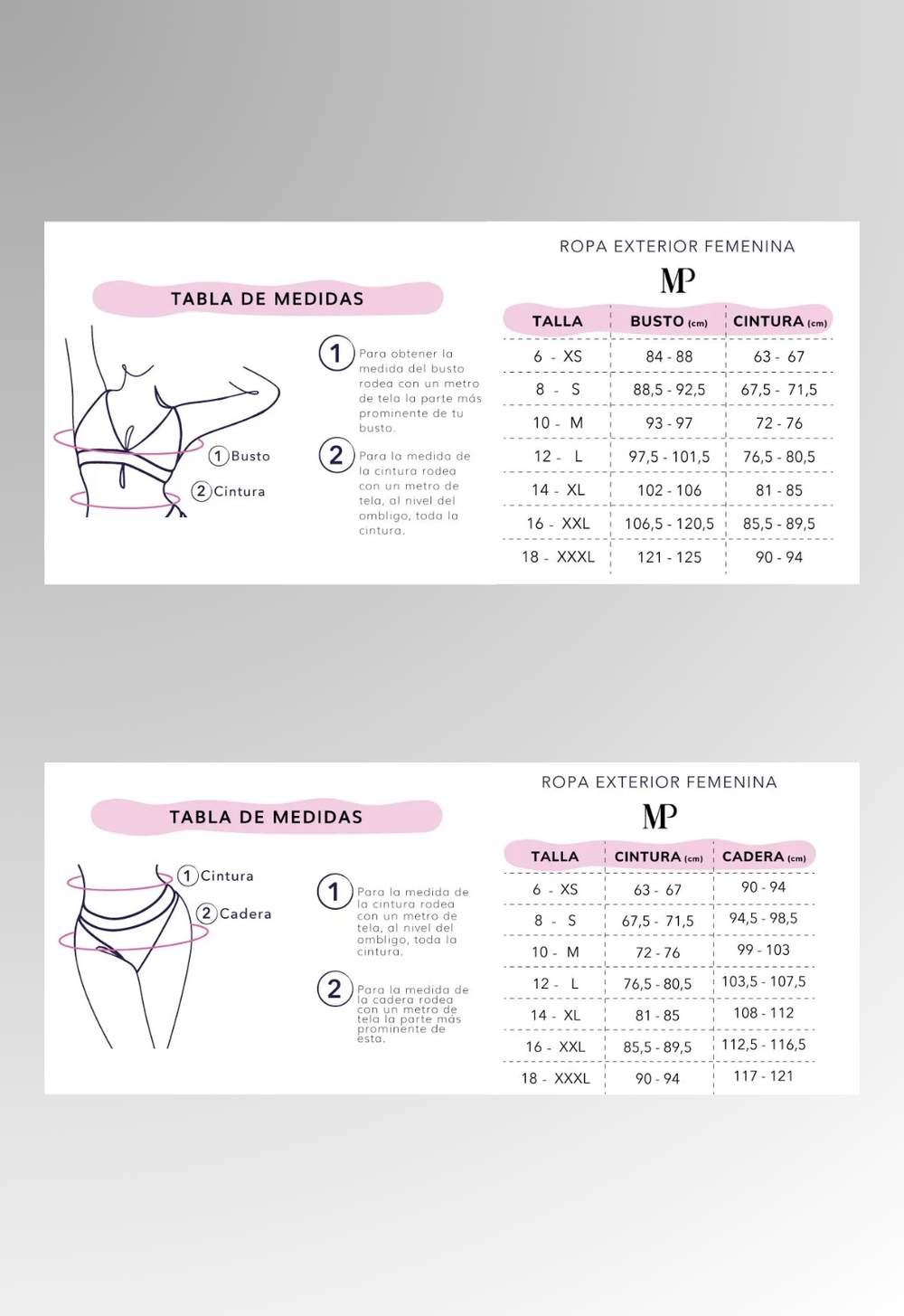 TABLA DE MEDIDAS

1 Busto
2 Cintura

1 Para obtener la medida del busto rodea con un metro de tela la parte más prominente de tu busto.

2 Para la medida de la cintura rodea con un metro de tela, al nivel del ombligo, toda la cintura.

ROPA EXTERIOR FEMENINA

MP

| TALLA | BUSTO (cm) | CINTURA (cm) |
|---|---|---|
| 6 - XS | 84 - 88 | 63 - 67 |
| 8 - S | 88,5 - 92,5 | 67,5 - 71,5 |
| 10 - M | 93 - 97 | 72 - 76 |
| 12 - L | 97,5 - 101,5 | 76,5 - 80,5 |
| 14 - XL | 102 - 106 | 81 - 85 |
| 16 - XXL | 106,5 - 120,5 | 85,5 - 89,5 |
| 18 - XXXL | 121 - 125 | 90 - 94 |

TABLA DE MEDIDAS

1 Cintura
2 Cadera

1 Para la medida de la cintura rodea con un metro de tela, al nivel del ombligo, toda la cintura.

2 Para la medida de la cadera rodea con un metro de tela la parte más prominente de esta.

ROPA EXTERIOR FEMENINA

MP

| TALLA | CINTURA (cm) | CADERA (cm) |
|---|---|---|
| 6 - XS | 63 - 67 | 90 - 94 |
| 8 - S | 67,5 - 71,5 | 94,5 - 98,5 |
| 10 - M | 72 - 76 | 99 - 103 |
| 12 - L | 76,5 - 80,5 | 103,5 - 107,5 |
| 14 - XL | 81 - 85 | 108 - 112 |
| 16 - XXL | 85,5 - 89,5 | 112,5 - 116,5 |
| 18 - XXXL | 90 - 94 | 117 - 121 |